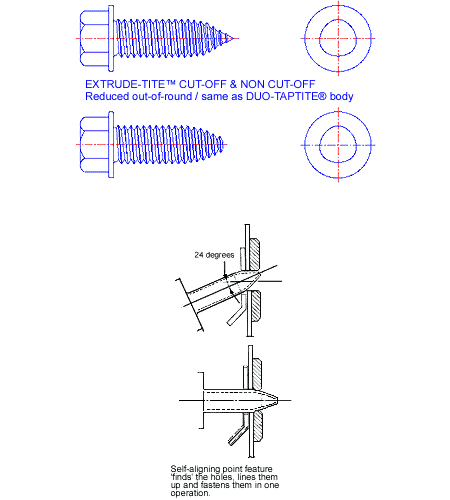 EXTRUDE-TITE™ CUT-OFF & NON CUT-OFF
Reduced out-of-round / same as DUO-TAPTITE® body

24 degrees

Self-aligning point feature 'finds' the holes, lines them up and fastens them in one operation.